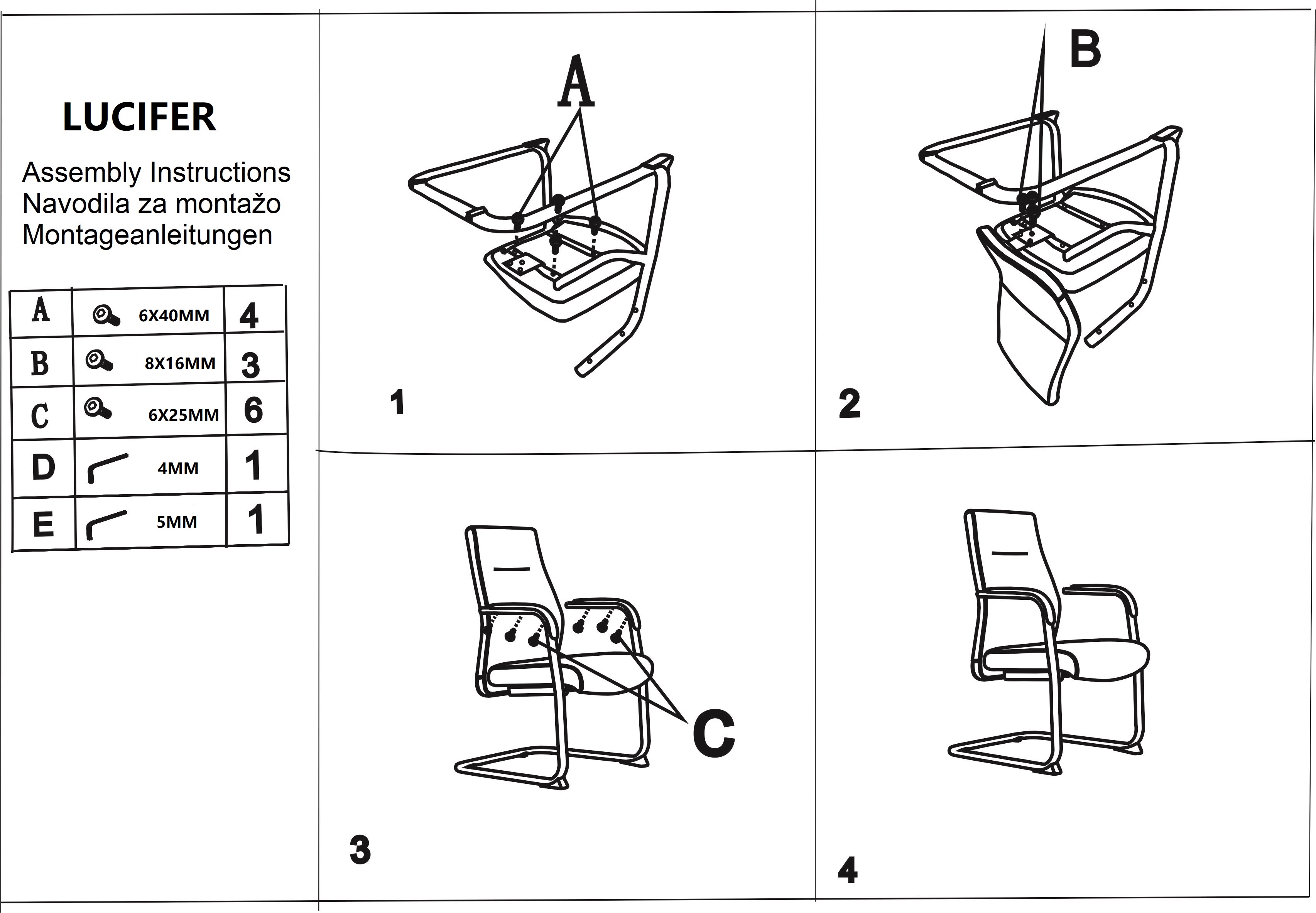 LUCIFER

Assembly Instructions
Navodila za montažo
Montageanleitungen

| A | 6X40MM | 4 |
|---|---|---|
| B | 8X16MM | 3 |
| C | 6X25MM | 6 |
| D | 4MM | 1 |
| E | 5MM | 1 |

A

1

B

2

C

3

4