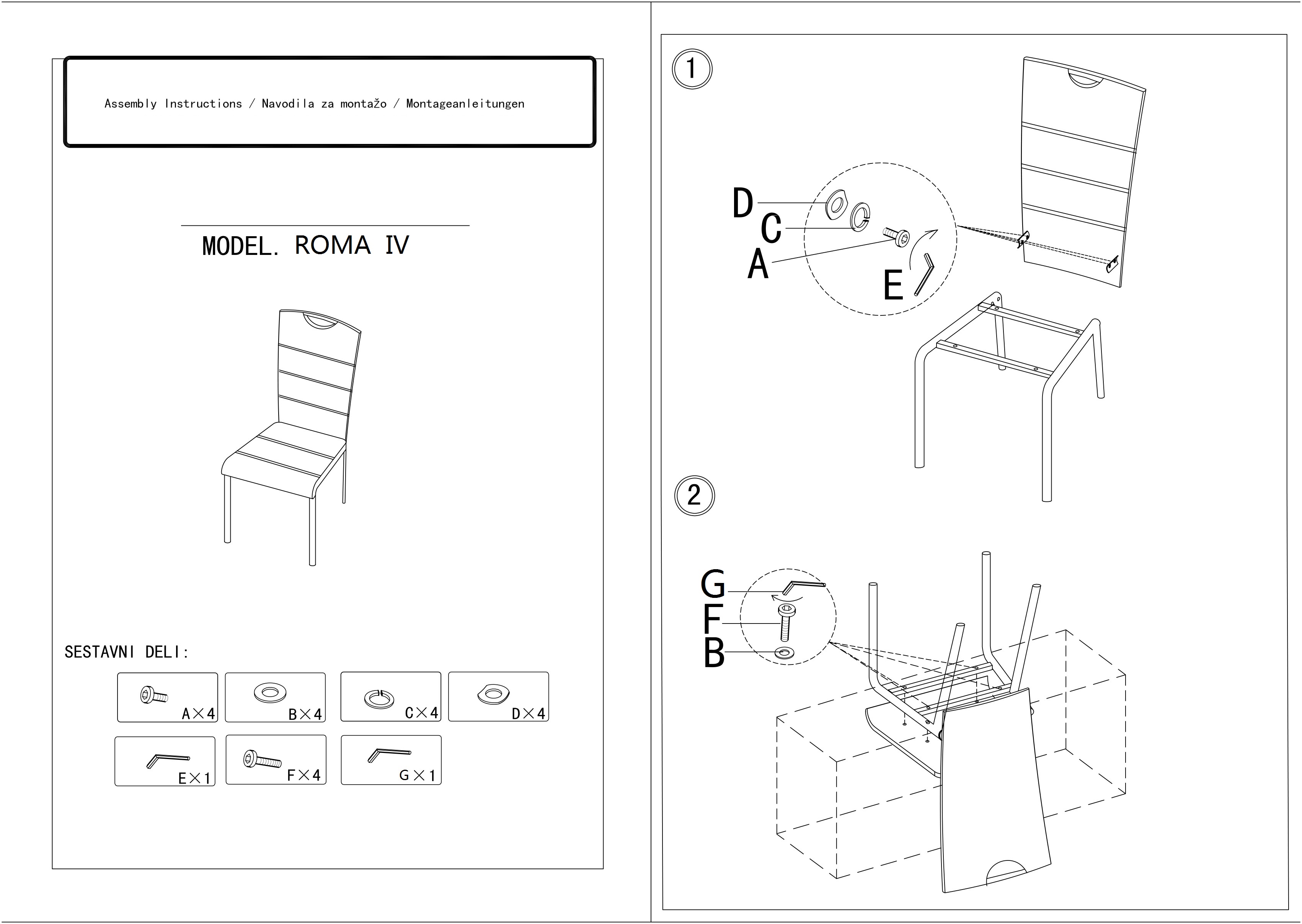 Assembly Instructions / Navodila za montažo / Montageanleitungen

MODEL. ROMA IV

SESTAVNI DELI:

A×4
B×4
C×4
D×4
E×1
F×4
G×1

1

D
C
A
E

2

G
F
B