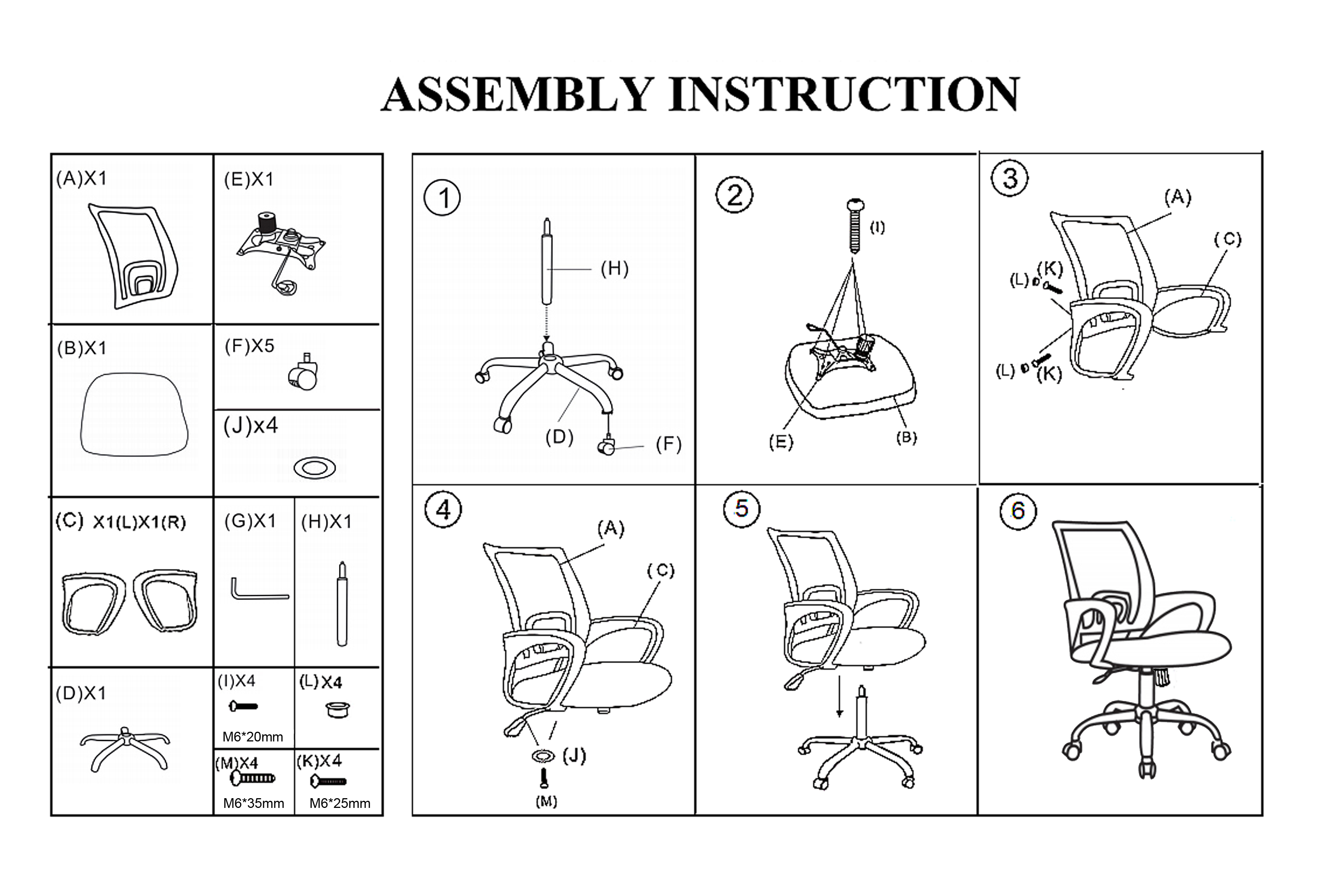 ASSEMBLY INSTRUCTION

(A)X1

(E)X1

(B)X1

(F)X5

(J)x4

(C) X1(L)X1(R)

(G)X1

(H)X1

(D)X1

(I)X4

M6*20mm

(L)X4

(M)X4

M6*35mm

(K)X4

M6*25mm

1

(H)

(D)

(F)

2

(I)

(E)

(B)

3

(A)

(C)

(L)

(K)

(L)

(K)

4

(A)

(C)

(J)

(M)

5

6